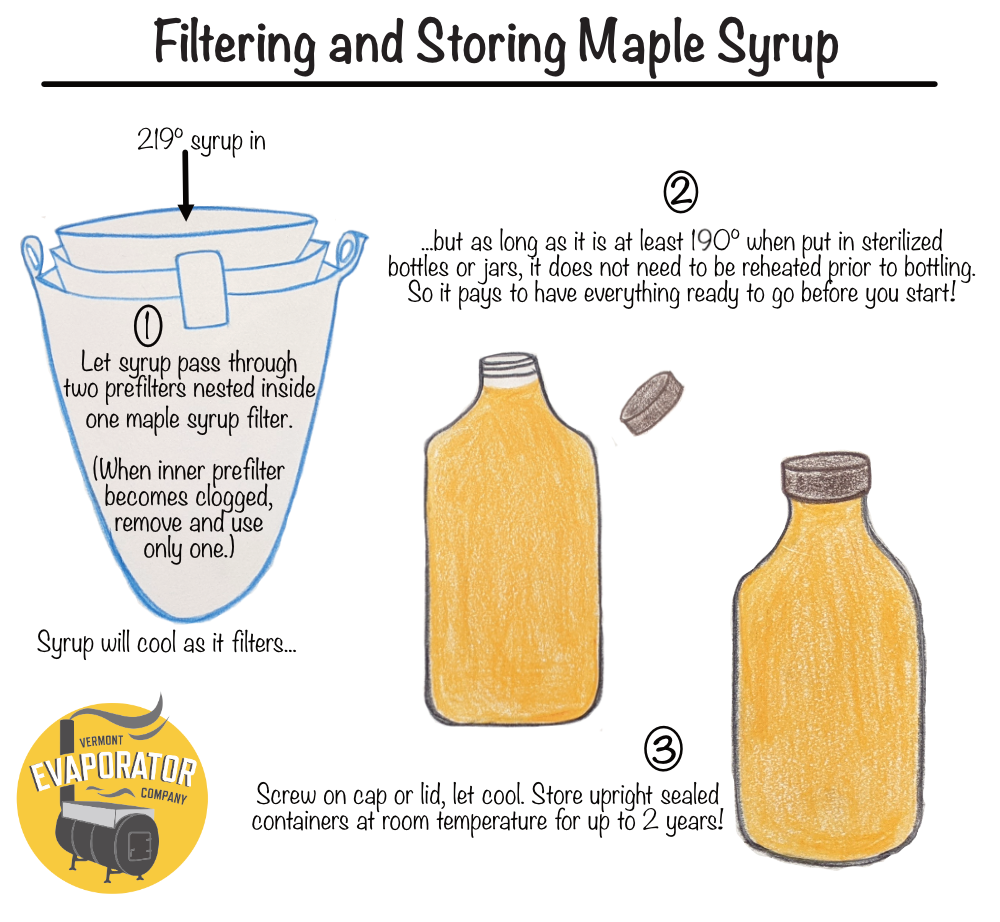 Filtering and Storing Maple Syrup

219° syrup in

①

Let syrup pass through two prefilters nested inside one maple syrup filter.

(When inner prefilter becomes clogged, remove and use only one.)

Syrup will cool as it filters...

②

...but as long as it is at least 190° when put in sterilized bottles or jars, it does not need to be reheated prior to bottling. So it pays to have everything ready to go before you start!

③

Screw on cap or lid, let cool. Store upright sealed containers at room temperature for up to 2 years!

VERMONT EVAPORATOR COMPANY