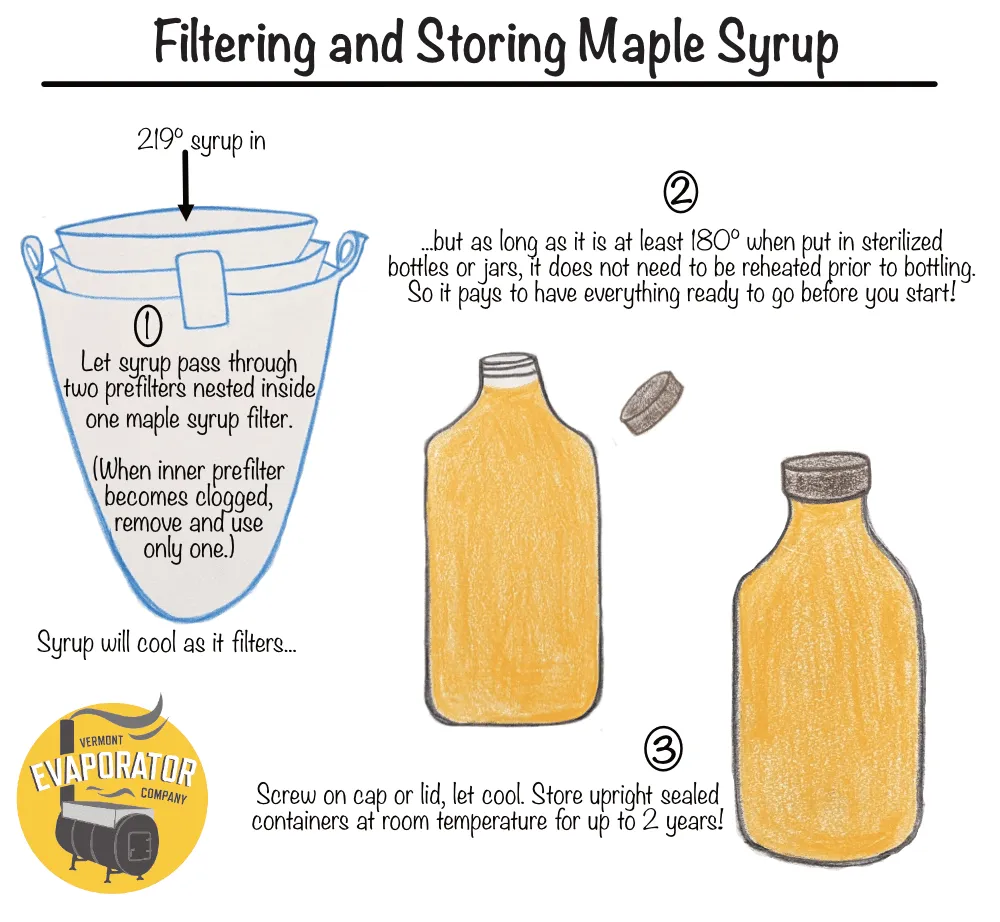 Filtering and Storing Maple Syrup

219° syrup in

①
Let syrup pass through two prefilters nested inside one maple syrup filter.

(When inner prefilter becomes clogged, remove and use only one.)

Syrup will cool as it filters...

②
...but as long as it is at least 180° when put in sterilized bottles or jars, it does not need to be reheated prior to bottling. So it pays to have everything ready to go before you start!

③
Screw on cap or lid, let cool. Store upright sealed containers at room temperature for up to 2 years!

VERMONT
EVAPORATOR
COMPANY